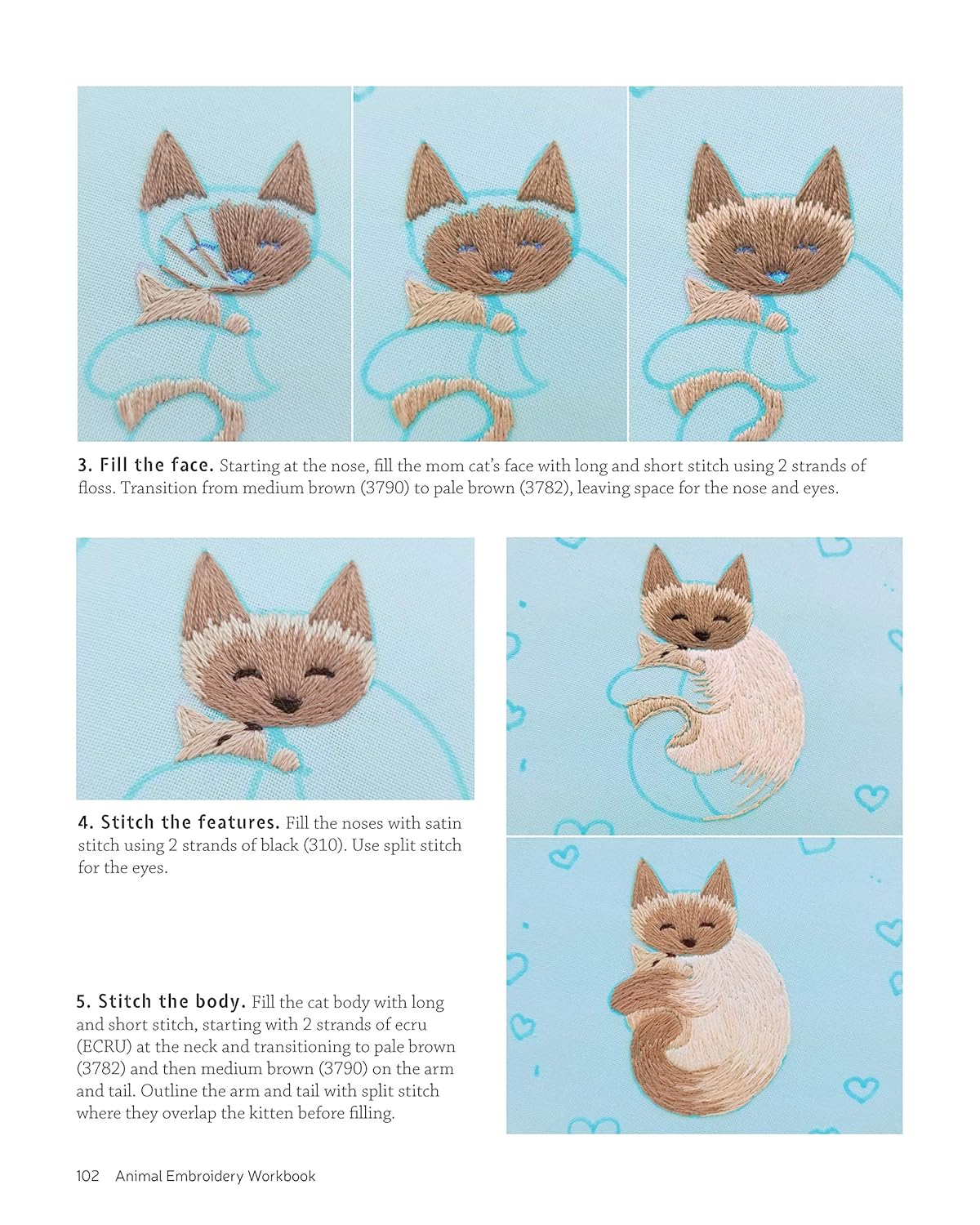 3. Fill the face. Starting at the nose, fill the mom cat's face with long and short stitch using 2 strands of floss. Transition from medium brown (3790) to pale brown (3782), leaving space for the nose and eyes.

4. Stitch the features. Fill the noses with satin stitch using 2 strands of black (310). Use split stitch for the eyes.

5. Stitch the body. Fill the cat body with long and short stitch, starting with 2 strands of ecru (ECRU) at the neck and transitioning to pale brown (3782) and then medium brown (3790) on the arm and tail. Outline the arm and tail with split stitch where they overlap the kitten before filling.

102 Animal Embroidery Workbook