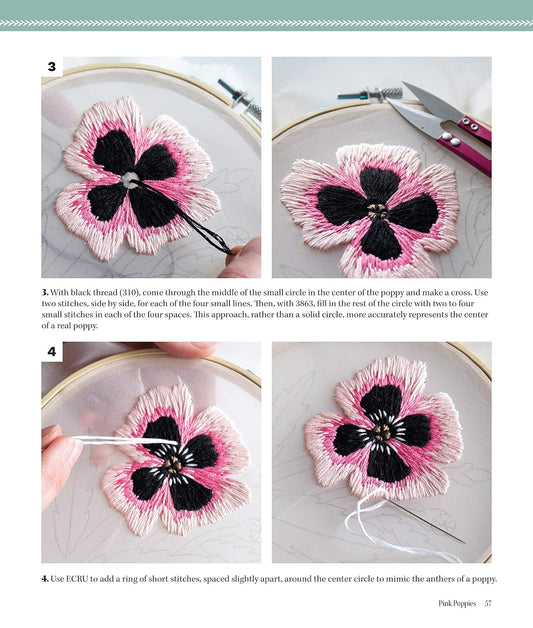 3

3. With black thread (310), come through the middle of the small circle in the center of the poppy and make a cross. Use two stitches, side by side, for each of the four small lines. Then, with 3863, fill in the rest of the circle with two to four small stitches in each of the four spaces. This approach, rather than a solid circle, more accurately represents the center of a real poppy.

4

4. Use ECRU to add a ring of short stitches, spaced slightly apart, around the center circle to mimic the anthers of a poppy.

Pink Poppies 57