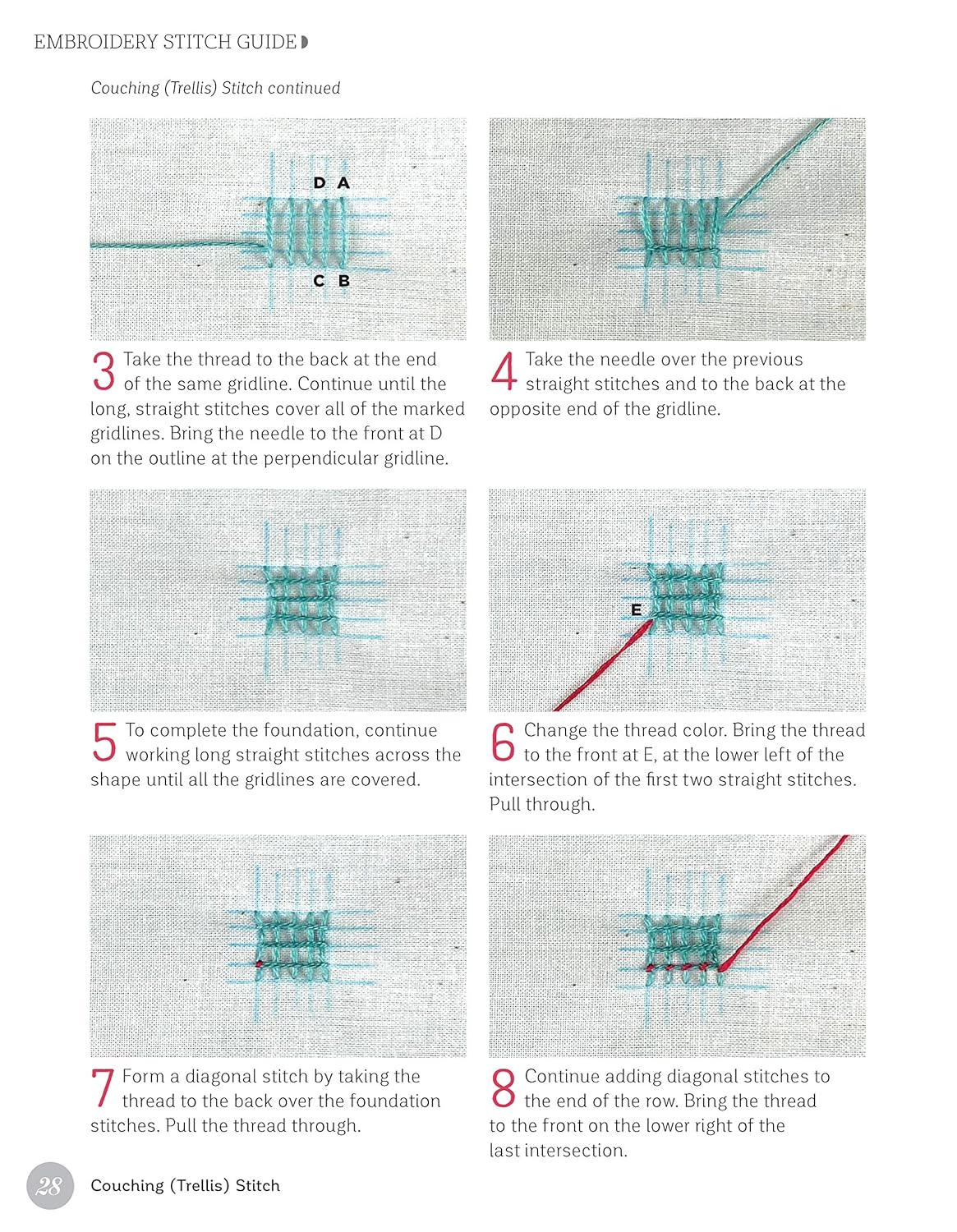 EMBROIDERY STITCH GUIDE

Couching (Trellis) Stitch continued

D A

C B

3 Take the thread to the back at the end of the same gridline. Continue until the long, straight stitches cover all of the marked gridlines. Bring the needle to the front at D on the outline at the perpendicular gridline.

4 Take the needle over the previous straight stitches and to the back at the opposite end of the gridline.

5 To complete the foundation, continue working long straight stitches across the shape until all the gridlines are covered.

E

6 Change the thread color. Bring the thread to the front at E, at the lower left of the intersection of the first two straight stitches. Pull through.

7 Form a diagonal stitch by taking the thread to the back over the foundation stitches. Pull the thread through.

8 Continue adding diagonal stitches to the end of the row. Bring the thread to the front on the lower right of the last intersection.

28 Couching (Trellis) Stitch