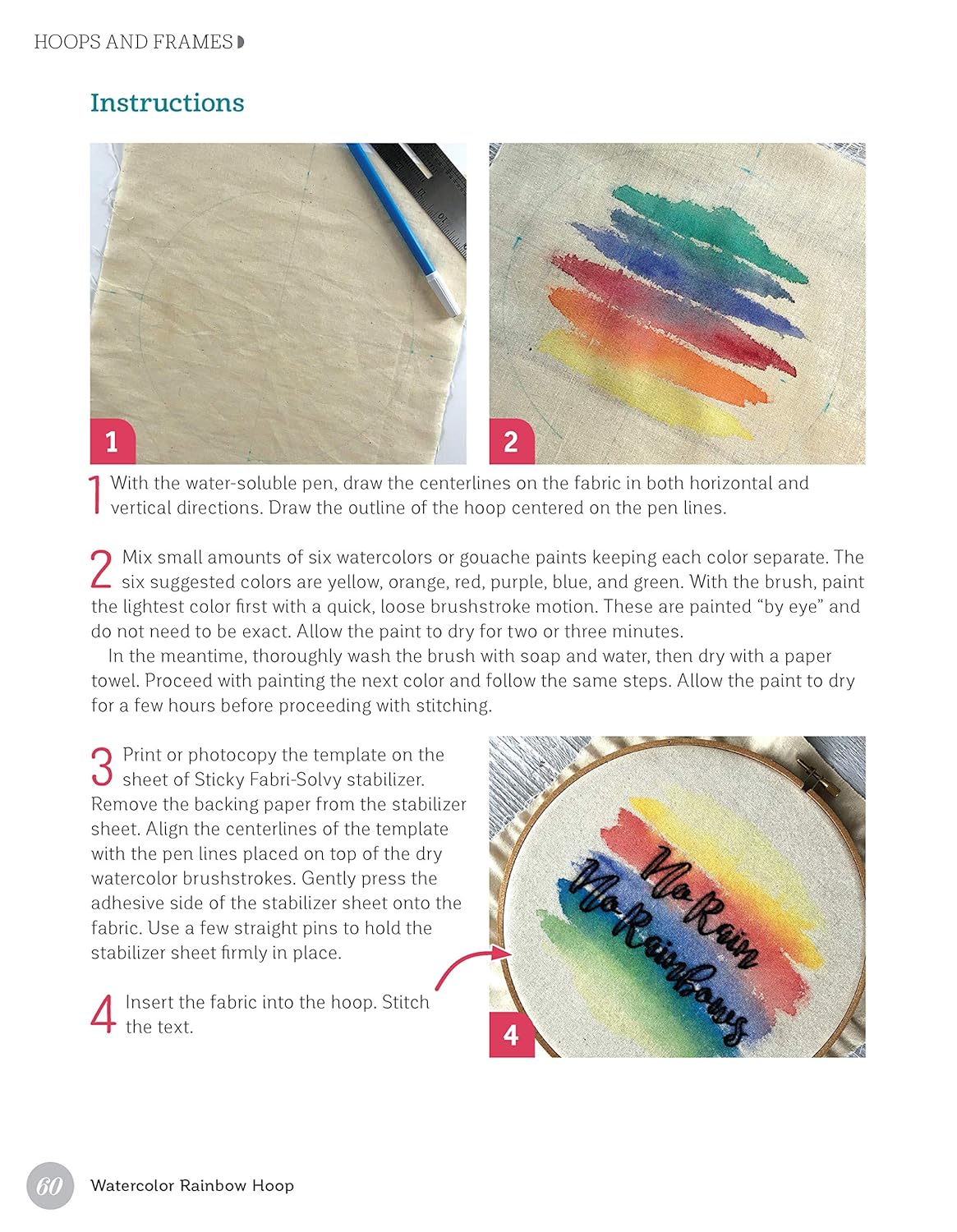 HOOPS AND FRAMES

Instructions

1

2

1 With the water-soluble pen, draw the centerlines on the fabric in both horizontal and vertical directions. Draw the outline of the hoop centered on the pen lines.

2 Mix small amounts of six watercolors or gouache paints keeping each color separate. The six suggested colors are yellow, orange, red, purple, blue, and green. With the brush, paint the lightest color first with a quick, loose brushstroke motion. These are painted "by eye" and do not need to be exact. Allow the paint to dry for two or three minutes.

In the meantime, thoroughly wash the brush with soap and water, then dry with a paper towel. Proceed with painting the next color and follow the same steps. Allow the paint to dry for a few hours before proceeding with stitching.

3 Print or photocopy the template on the sheet of Sticky Fabri-Solvy stabilizer. Remove the backing paper from the stabilizer sheet. Align the centerlines of the template with the pen lines placed on top of the dry watercolor brushstrokes. Gently press the adhesive side of the stabilizer sheet onto the fabric. Use a few straight pins to hold the stabilizer sheet firmly in place.

4 Insert the fabric into the hoop. Stitch the text.

No Rain No Rainbows

4

60 Watercolor Rainbow Hoop